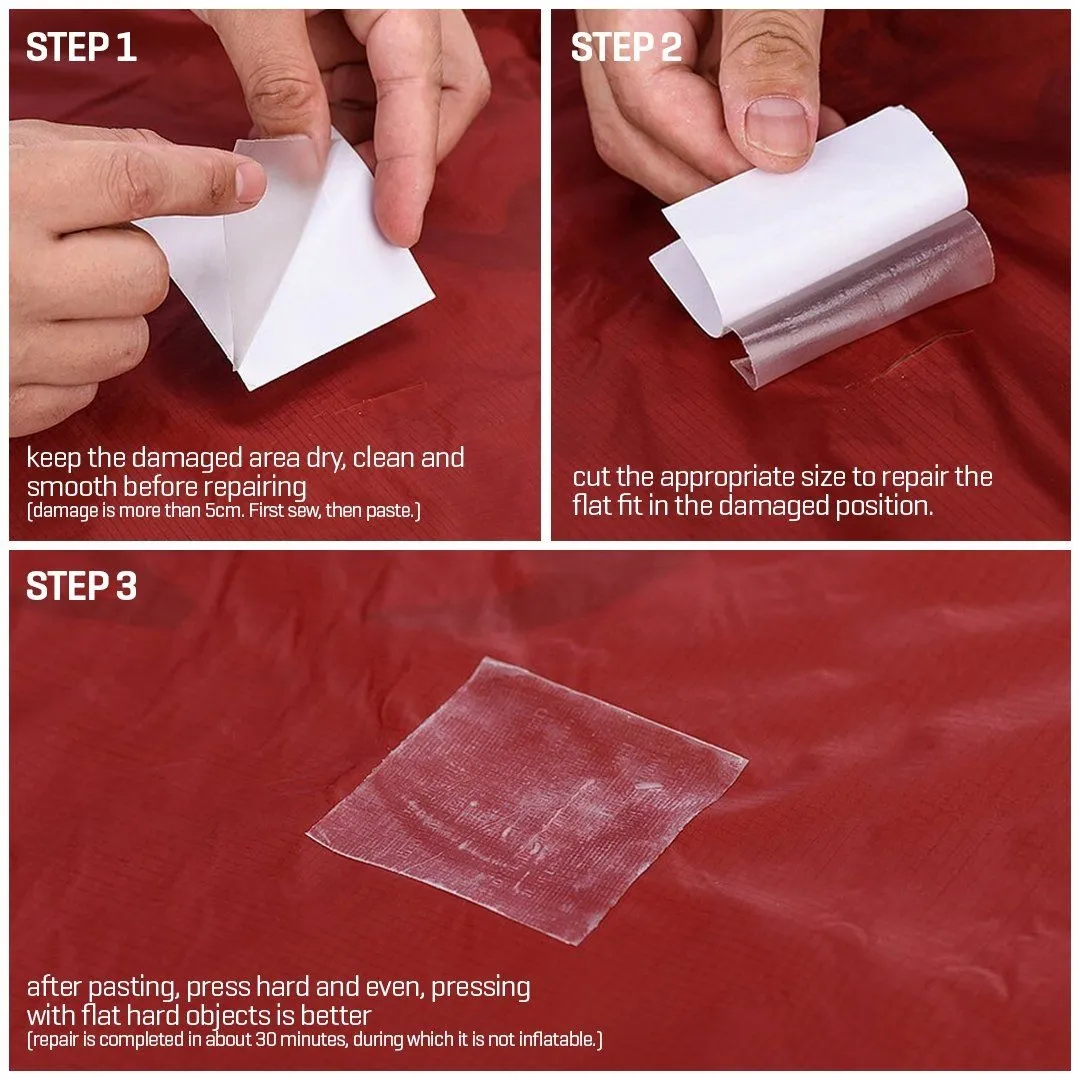 STEP 1

keep the damaged area dry, clean and smooth before repairing
(damage is more than 5cm. First sew, then paste.)

STEP 2

cut the appropriate size to repair the flat fit in the damaged position.

STEP 3

after pasting, press hard and even, pressing with flat hard objects is better
(repair is completed in about 30 minutes, during which it is not inflatable.)